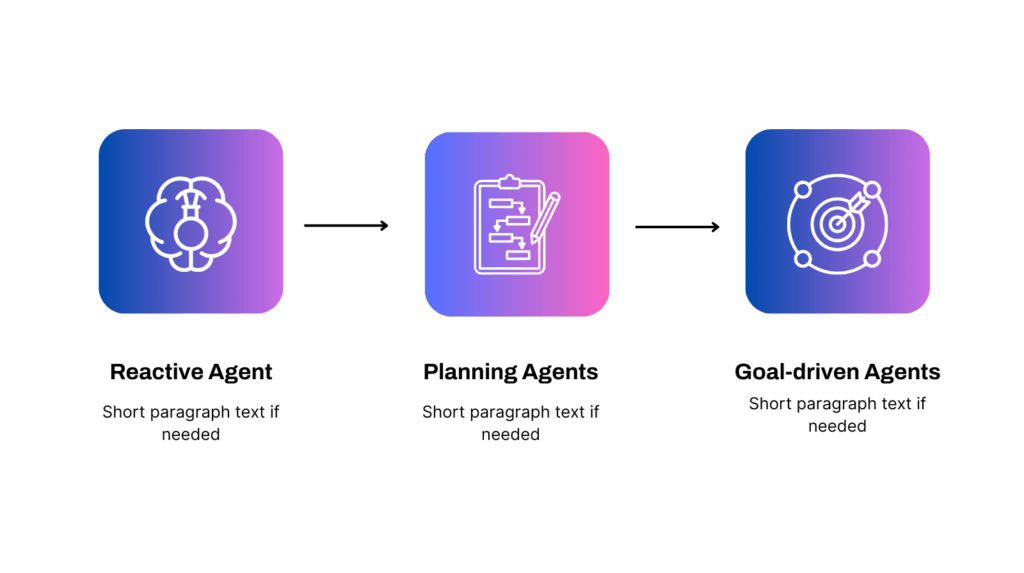 Reactive Agent

Short paragraph text if needed

Planning Agents

Short paragraph text if needed

Goal-driven Agents

Short paragraph text if needed